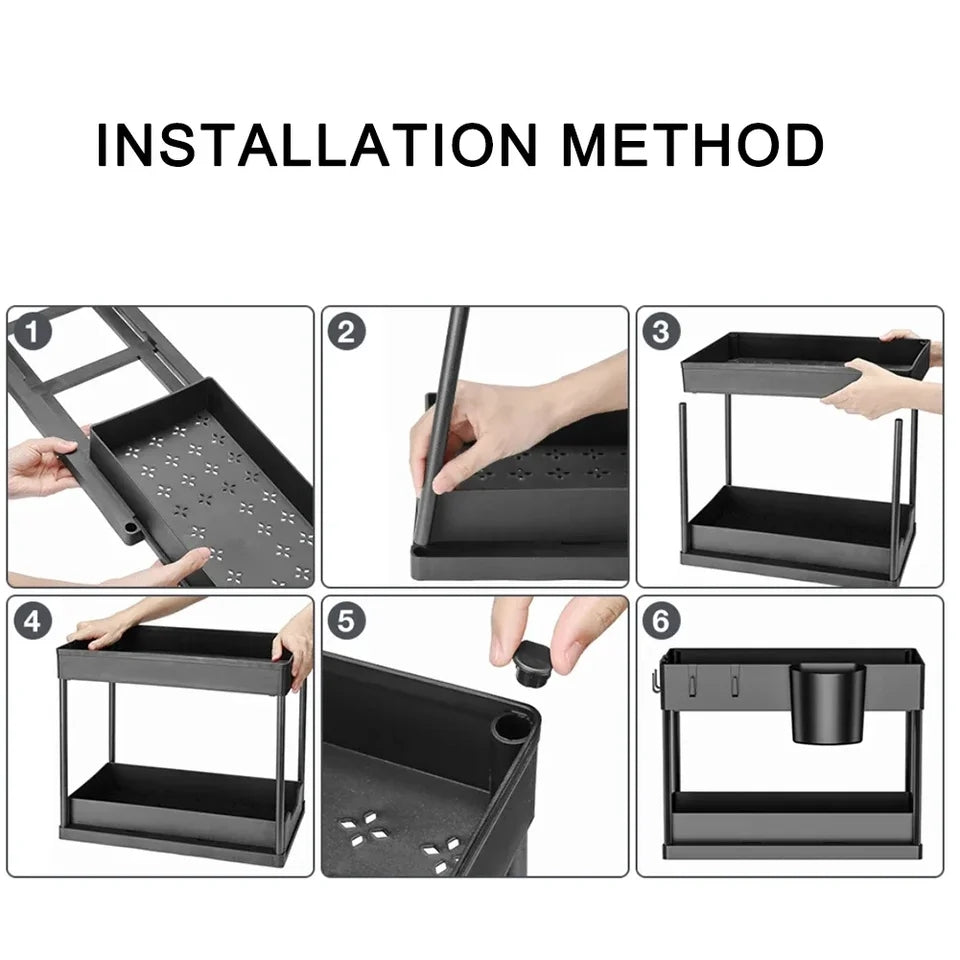 INSTALLATION METHOD

1

2

3

4

5

6