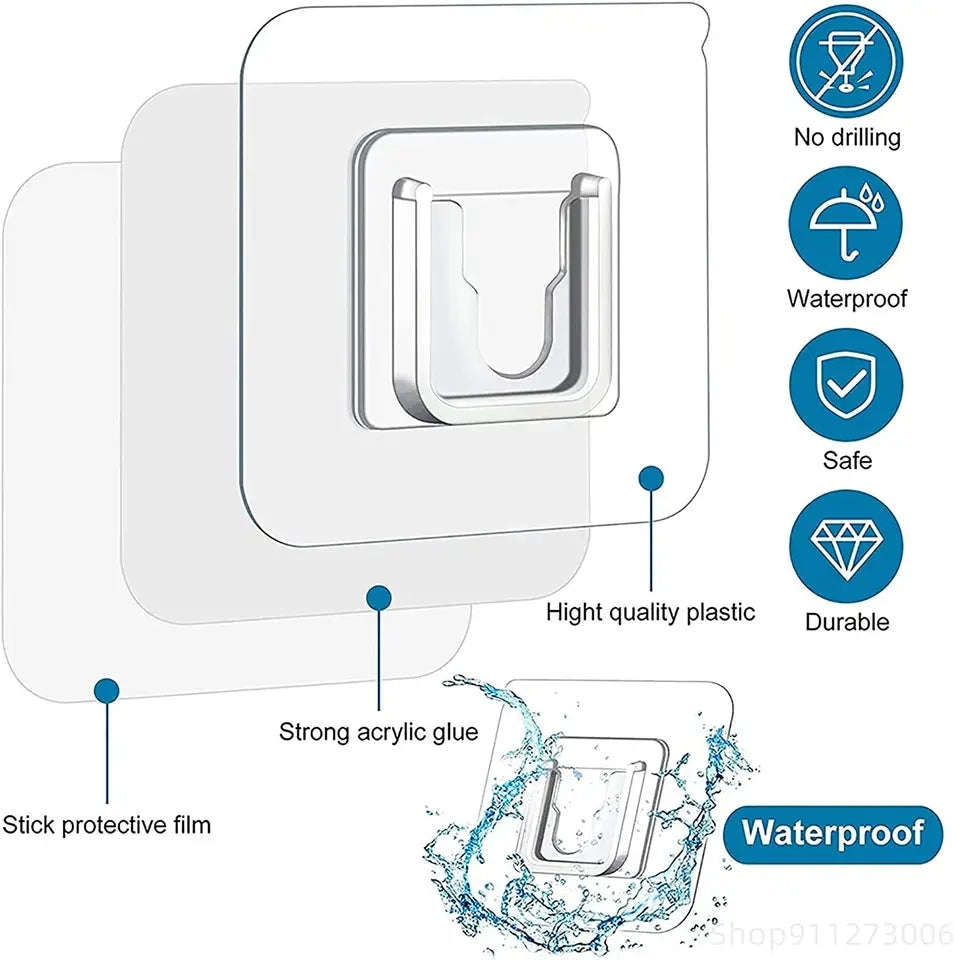 No drilling

Waterproof

Safe

Durable

Hight quality plastic

Strong acrylic glue

Stick protective film

Waterproof

Shop911273006