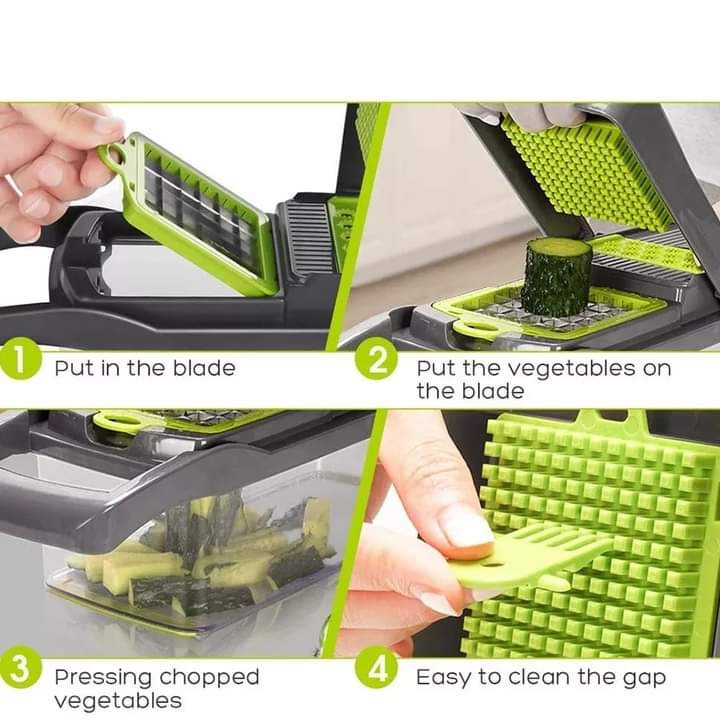 1 Put in the blade

2 Put the vegetables on the blade

3 Pressing chopped vegetables

4 Easy to clean the gap