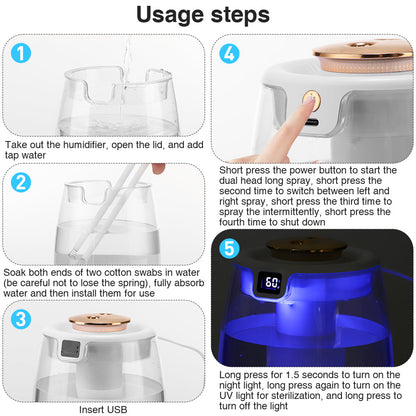 Usage steps

1

Take out the humidifier, open the lid, and add tap water

2

Soak both ends of two cotton swabs in water (be careful not to lose the spring), fully absorb water and then install them for use

3

Insert USB

4

Short press the power button to start the dual head long spray, short press the second time to switch between left and right spray, short press the third time to spray the intermittently, short press the fourth time to shut down

5

60

Long press for 1.5 seconds to turn on the night light, long press again to turn on the UV light for sterilization, and long press to turn off the light