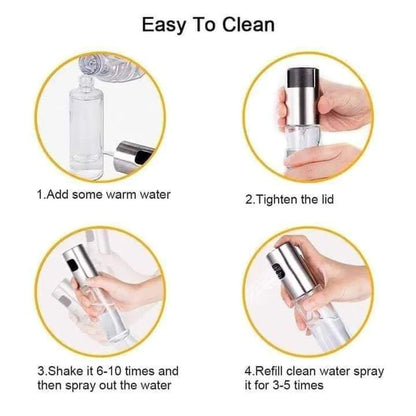 Easy To Clean

1.Add some warm water

2.Tighten the lid

3.Shake it 6-10 times and then spray out the water

4.Refill clean water spray it for 3-5 times