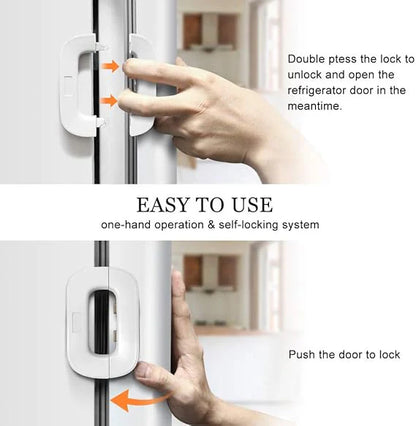 Double ptess the lock to unlock and open the refrigerator door in the meantime.

EASY TO USE
one-hand operation & self-locking system

Push the door to lock