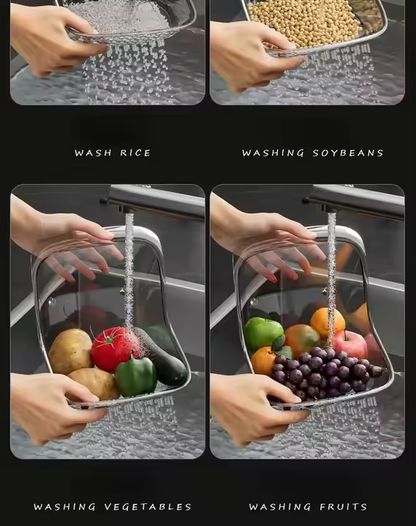 WASH RICE

WASHING SOYBEANS

WASHING VEGETABLES

WASHING FRUITS