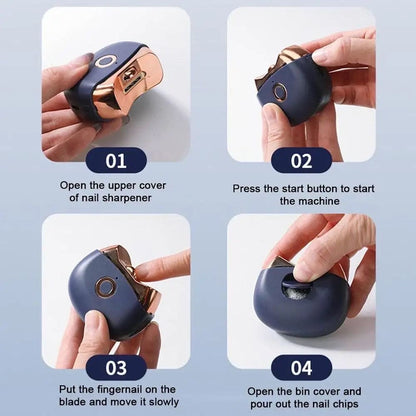 01

Open the upper cover of nail sharpener

02

Press the start button to start the machine

03

Put the fingernail on the blade and move it slowly

04

Open the bin cover and pour out the nail chips